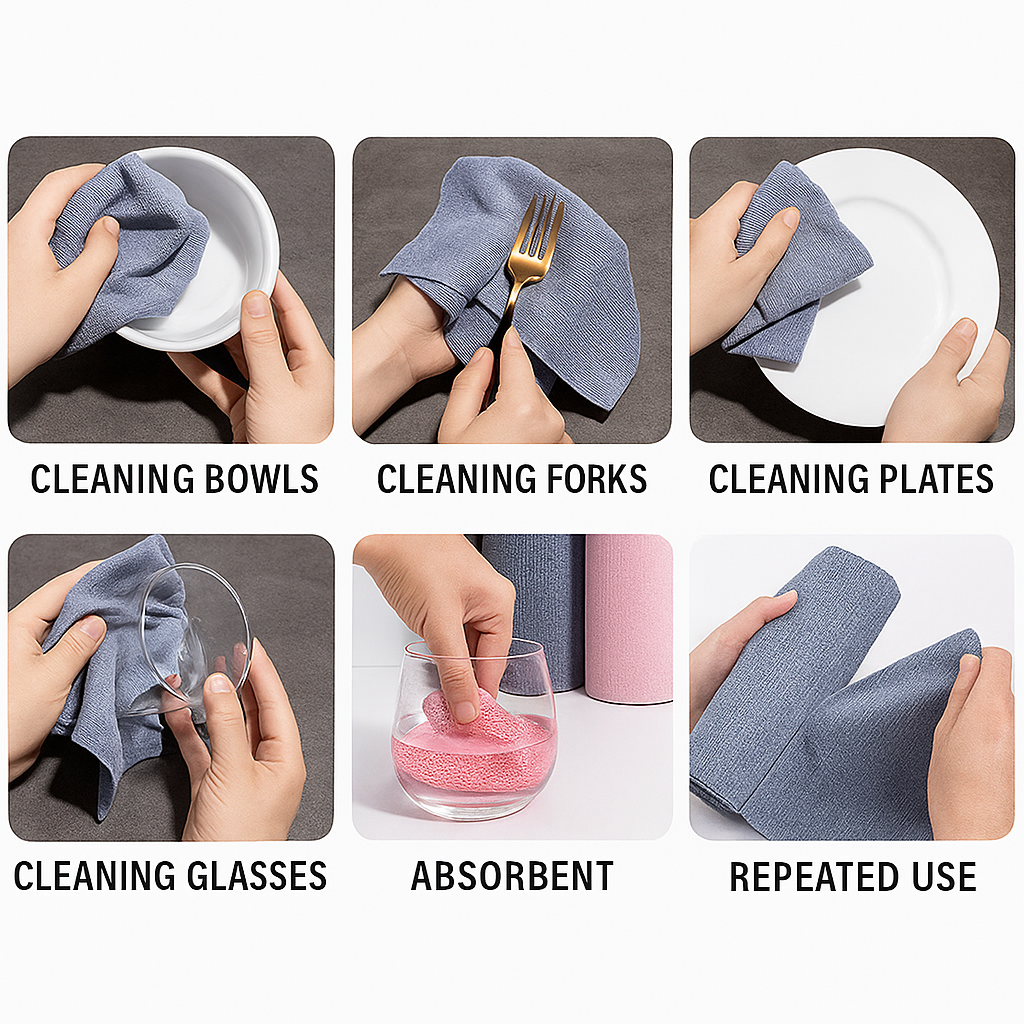 CLEANING BOWLS

CLEANING FORKS

CLEANING PLATES

CLEANING GLASSES

ABSORBENT

REPEATED USE