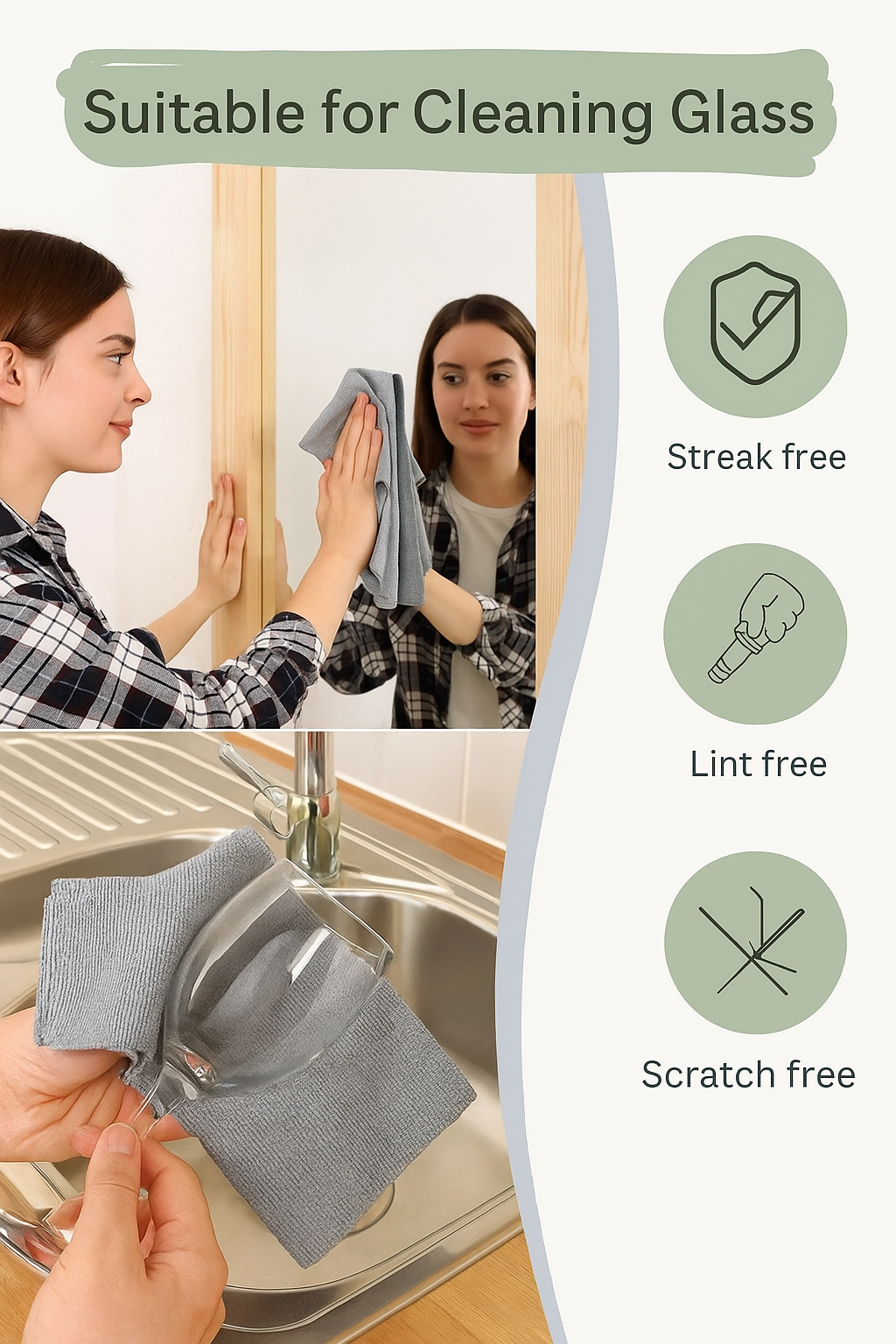 Suitable for Cleaning Glass

Streak free

Lint free

Scratch free